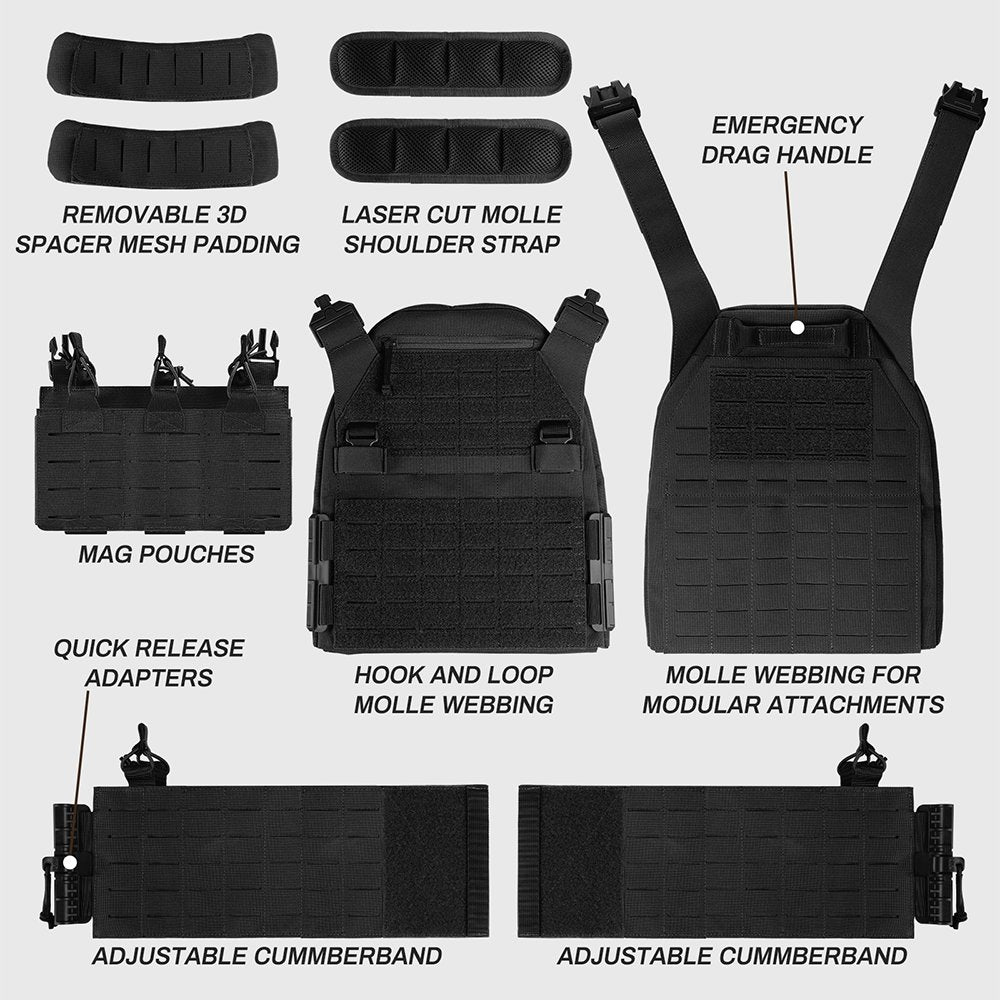 REMOVABLE 3D SPACER MESH PADDING

LASER CUT MOLLE SHOULDER STRAP

EMERGENCY DRAG HANDLE

MAG POUCHES

QUICK RELEASE ADAPTERS

HOOK AND LOOP MOLLE WEBBING

MOLLE WEBBING FOR MODULAR ATTACHMENTS

ADJUSTABLE CUMMBERBAND

ADJUSTABLE CUMMBERBAND