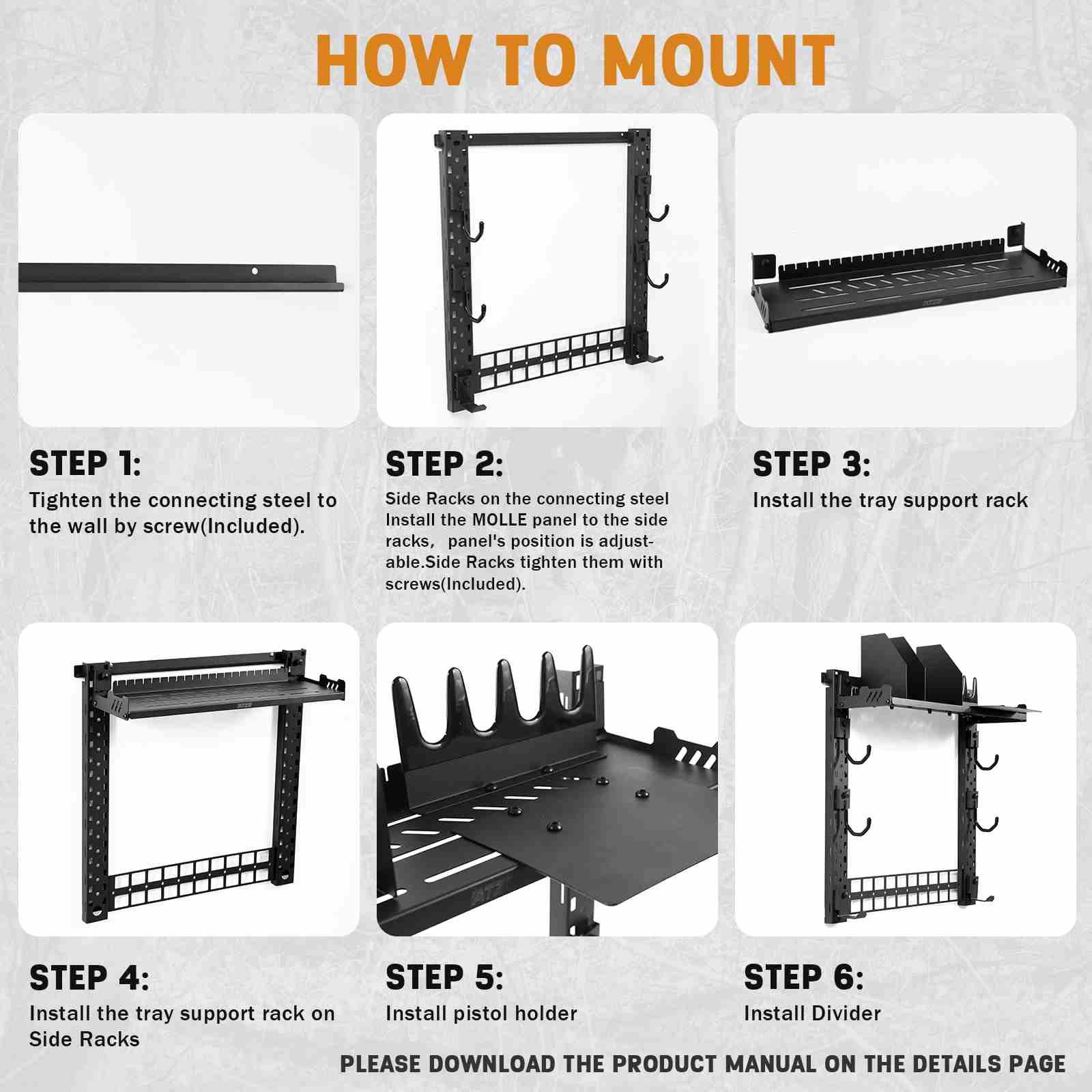 HOW TO MOUNT

STEP 1:
Tighten the connecting steel to the wall by screw(Included).

STEP 2:
Side Racks on the connecting steel Install the MOLLE panel to the side racks， panel's position is adjustable.Side Racks tighten them with screws(Included).

STEP 3:
Install the tray support rack

STEP 4:
Install the tray support rack on Side Racks

STEP 5:
Install pistol holder

STEP 6:
Install Divider

PLEASE DOWNLOAD THE PRODUCT MANUAL ON THE DETAILS PAGE