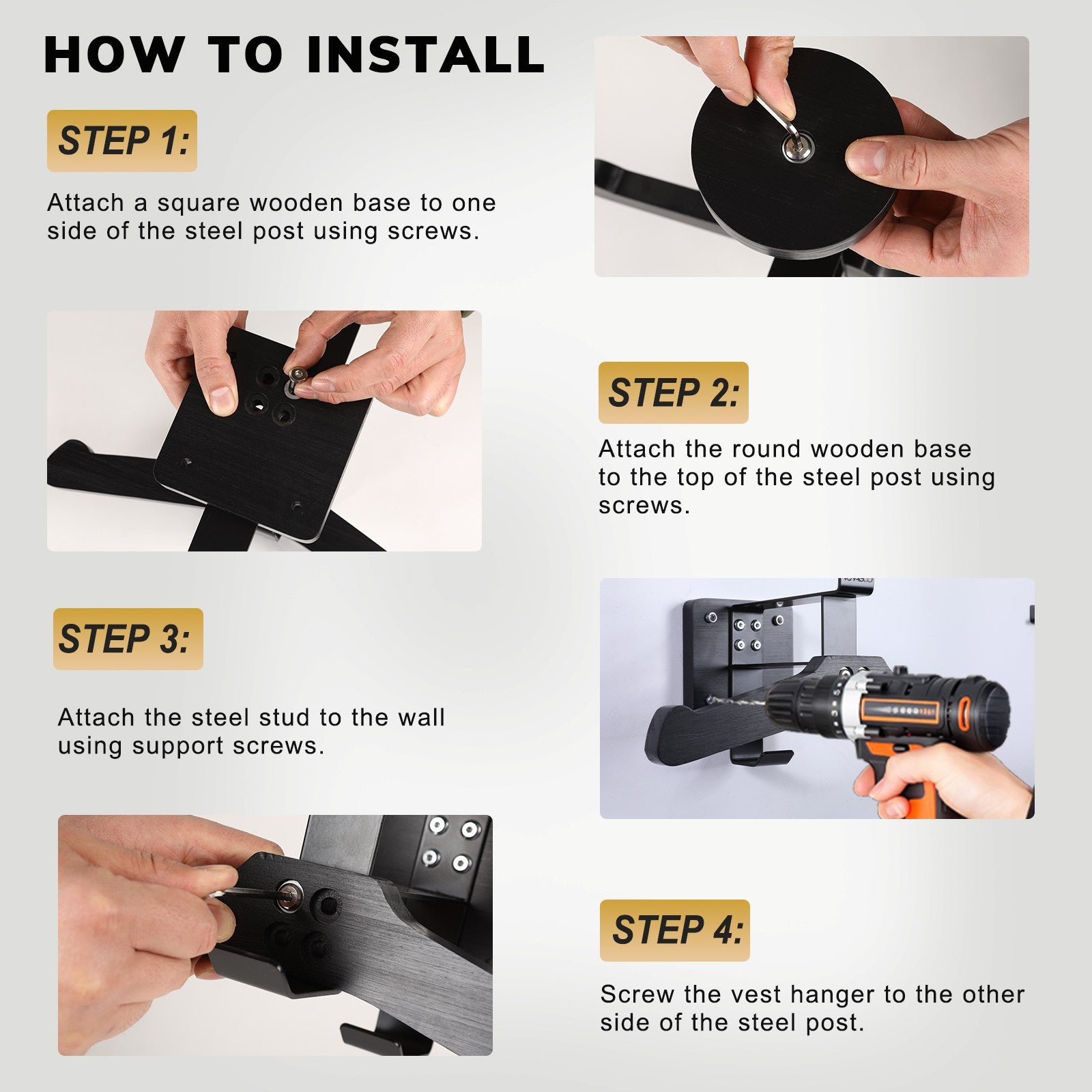 HOW TO INSTALL

STEP 1:

Attach a square wooden base to one side of the steel post using screws.

STEP 2:

Attach the round wooden base to the top of the steel post using screws.

STEP 3:

Attach the steel stud to the wall using support screws.

STEP 4:

Screw the vest hanger to the other side of the steel post.