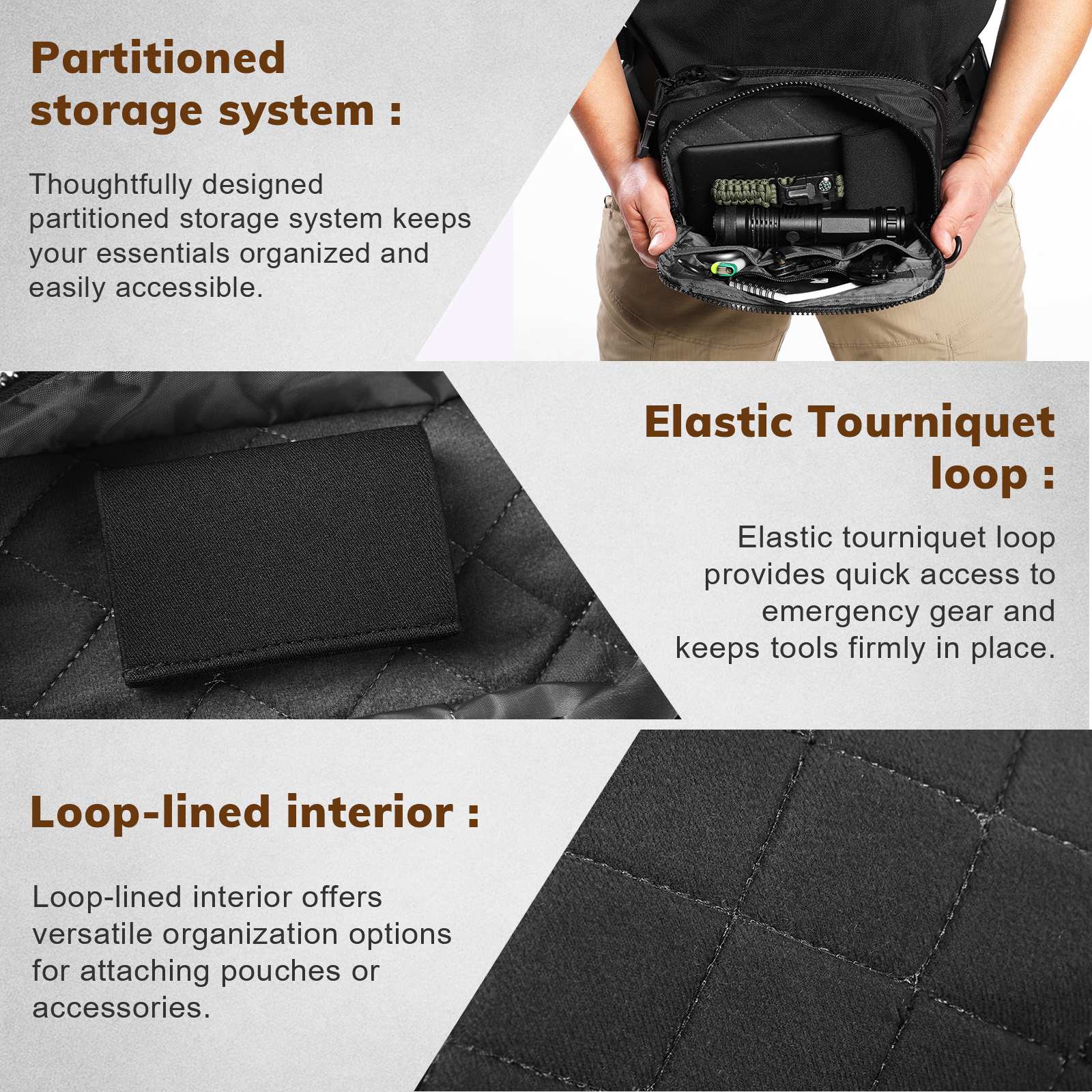 Partitioned storage system :

Thoughtfully designed partitioned storage system keeps your essentials organized and easily accessible.

Elastic Tourniquet loop :

Elastic tourniquet loop provides quick access to emergency gear and keeps tools firmly in place.

Loop-lined interior :

Loop-lined interior offers versatile organization options for attaching pouches or accessories.